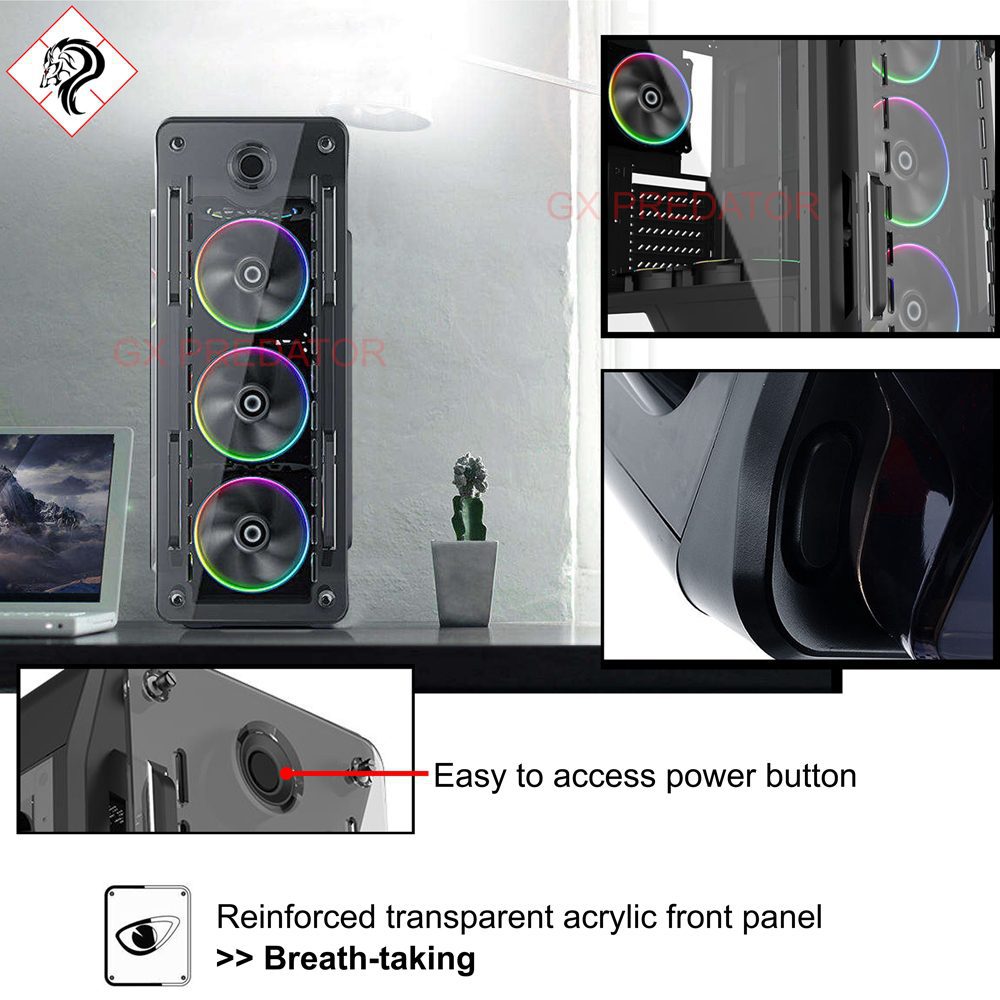 GX PREDATOR

GX PREDATOR

Easy to access power button

Reinforced transparent acrylic front panel
>> Breath-taking